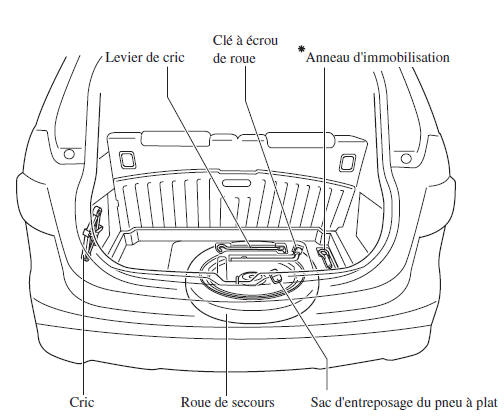 Levier de cric

Clé à écrou de roue

*Anneau d'immobilisation

Cric

Roue de secours

Sac d'entreposage du pneu à plat