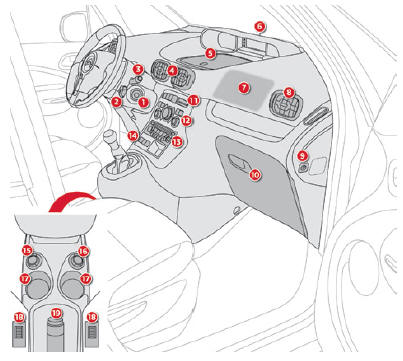 6
5
3
4
7
8
2
1
11
12
14
13
9
10
15
16
17
17
18
19
18